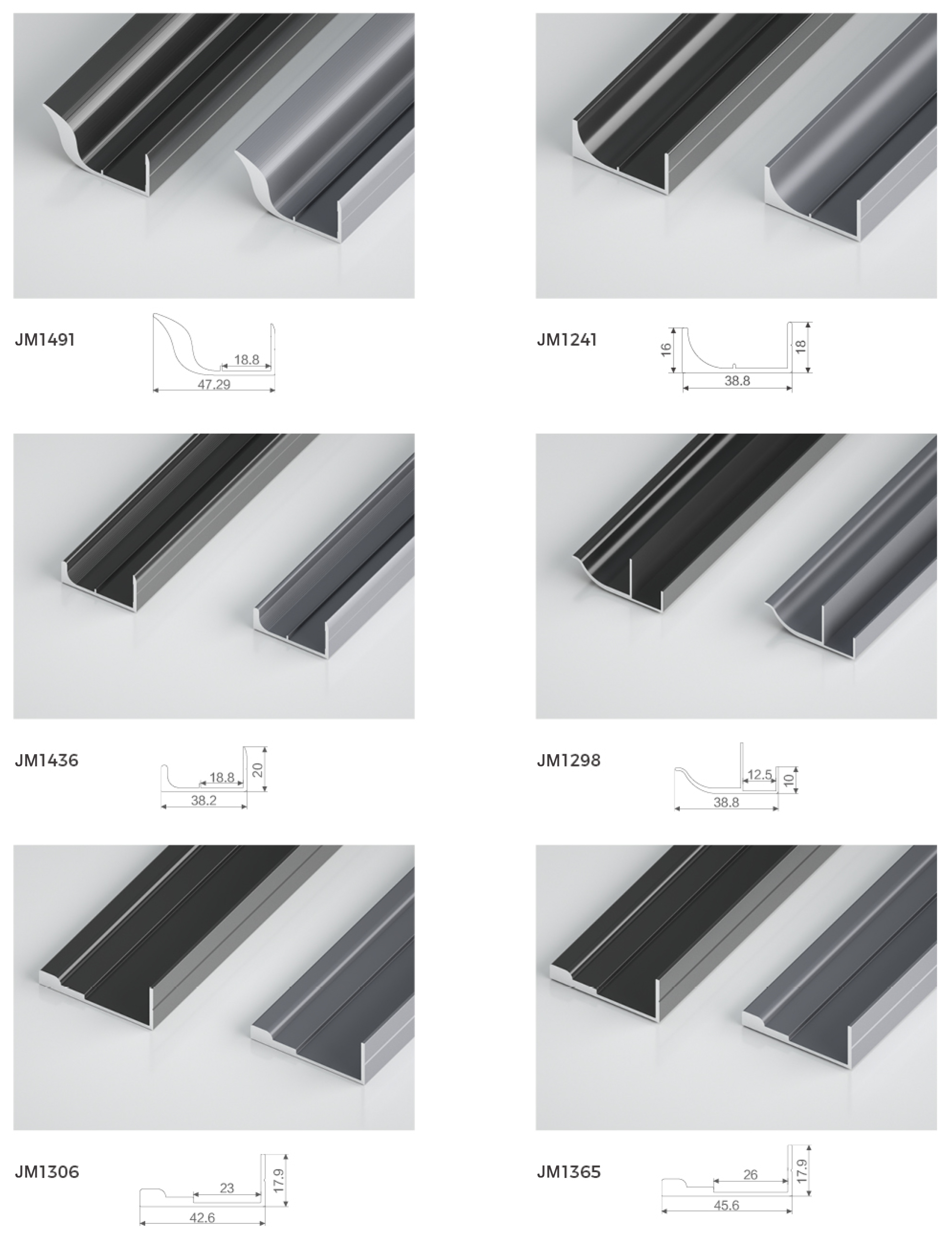 JM1491

18.8
47.29

JM1241

16
18
38.8

JM1436

18.8
20
38.2

JM1298

12.5
10
38.8

JM1306

23
17.9
42.6

JM1365

26
17.9
45.6