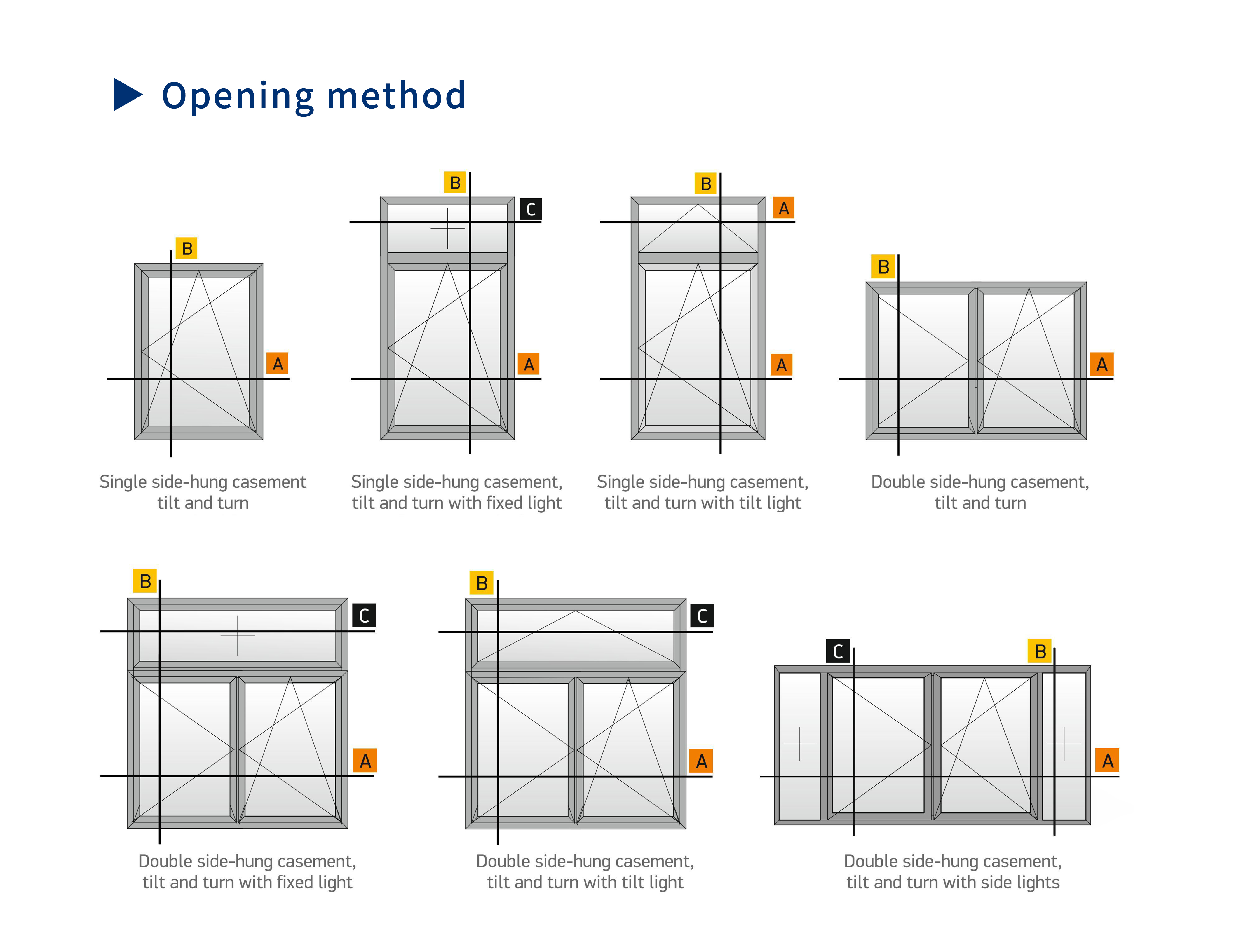 Opening method

B
A
Single side-hung casement tilt and turn

B
C
A
Single side-hung casement, tilt and turn with fixed light

B
A
A
Single side-hung casement, tilt and turn with tilt light

B
A
Double side-hung casement, tilt and turn

B
C
A
Double side-hung casement, tilt and turn with fixed light

B
C
A
Double side-hung casement, tilt and turn with tilt light

C
B
A
Double side-hung casement, tilt and turn with side lights