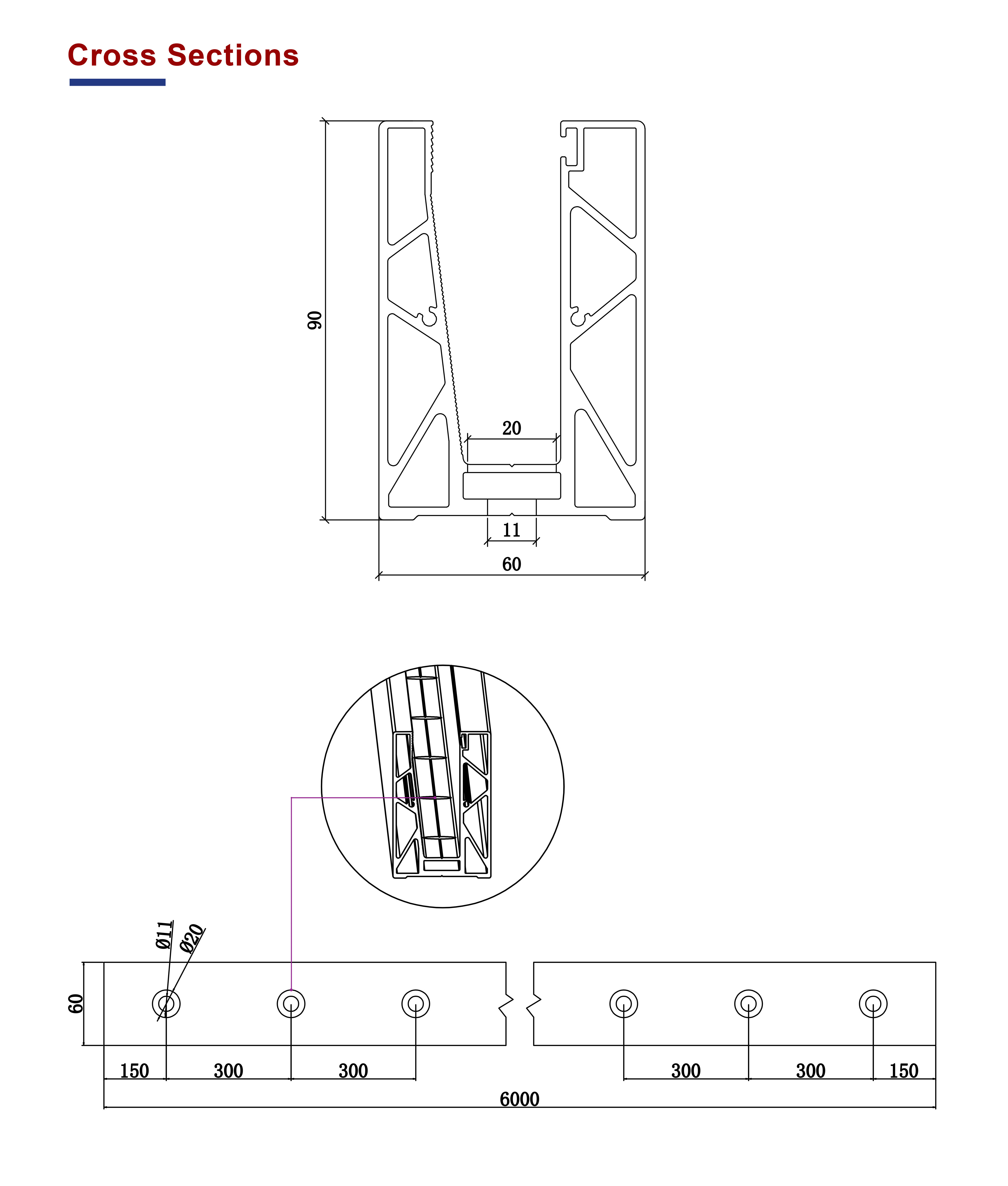 Cross Sections

90

20

11

60

Ø11

Ø20

60

150

300

300

300

300

150

6000