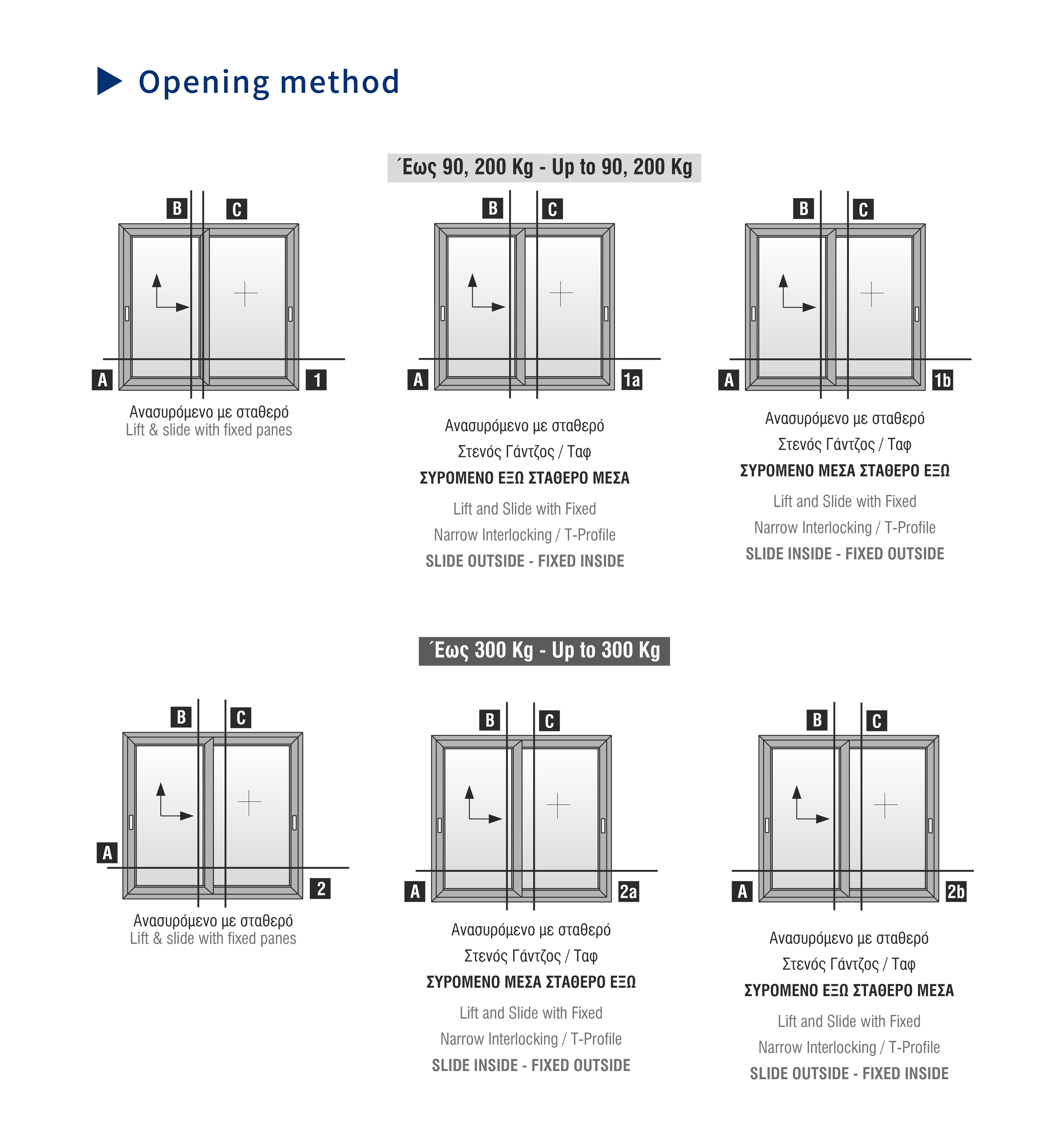 Opening method

Έως 90, 200 Kg - Up to 90, 200 Kg

B C
A 1
Ανασυρόμενο με σταθερό
Lift & slide with fixed panes

B C
A 1a
Ανασυρόμενο με σταθερό
Στενός Γάντζος / Ταφ
ΣΥΡΟΜΕΝΟ ΕΞΩ ΣΤΑΘΕΡΟ ΜΕΣΑ
Lift and Slide with Fixed
Narrow Interlocking / T-Profile
SLIDE OUTSIDE - FIXED INSIDE

B C
A 1b
Ανασυρόμενο με σταθερό
Στενός Γάντζος / Ταφ
ΣΥΡΟΜΕΝΟ ΜΕΣΑ ΣΤΑΘΕΡΟ ΕΞΩ
Lift and Slide with Fixed
Narrow Interlocking / T-Profile
SLIDE INSIDE - FIXED OUTSIDE

Έως 300 Kg - Up to 300 Kg

B C
A 2
Ανασυρόμενο με σταθερό
Lift & slide with fixed panes

B C
A 2a
Ανασυρόμενο με σταθερό
Στενός Γάντζος / Ταφ
ΣΥΡΟΜΕΝΟ ΜΕΣΑ ΣΤΑΘΕΡΟ ΕΞΩ
Lift and Slide with Fixed
Narrow Interlocking / T-Profile
SLIDE INSIDE - FIXED OUTSIDE

B C
A 2b
Ανασυρόμενο με σταθερό
Στενός Γάντζος / Ταφ
ΣΥΡΟΜΕΝΟ ΕΞΩ ΣΤΑΘΕΡΟ ΜΕΣΑ
Lift and Slide with Fixed
Narrow Interlocking / T-Profile
SLIDE OUTSIDE - FIXED INSIDE