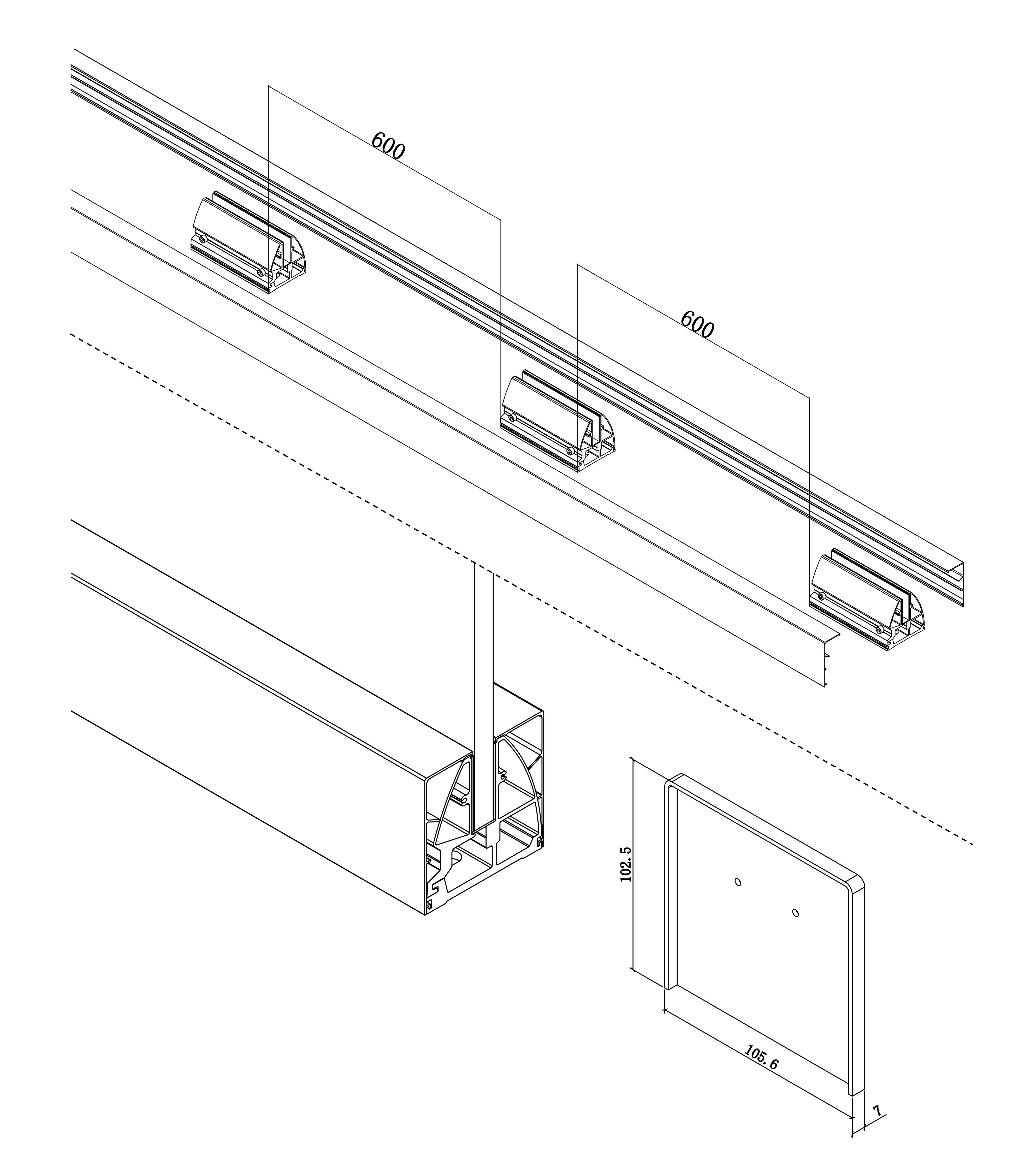 600

600

102.5

105.6

7